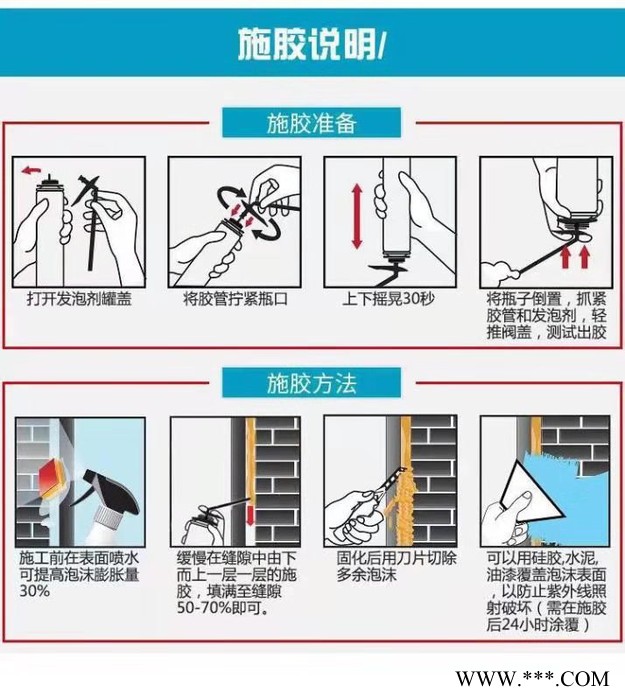 施胶说明/

施胶准备

打开发泡剂罐盖

将胶管拧紧瓶口

上下摇晃30秒

将瓶子倒置，抓紧胶管和发泡剂，轻推阀盖，测试出胶

施胶方法

施工前在表面喷水可提高泡沫膨胀量30%

缓慢在缝隙中由下而上一层一层的施胶，填满至缝隙50-70%即可。

固化后用刀片切除多余泡沫

可以用硅胶,水泥,油漆覆盖泡沫表面，以防止紫外线照射破坏（需在施胶后24小时涂覆）

WWW.***.COM